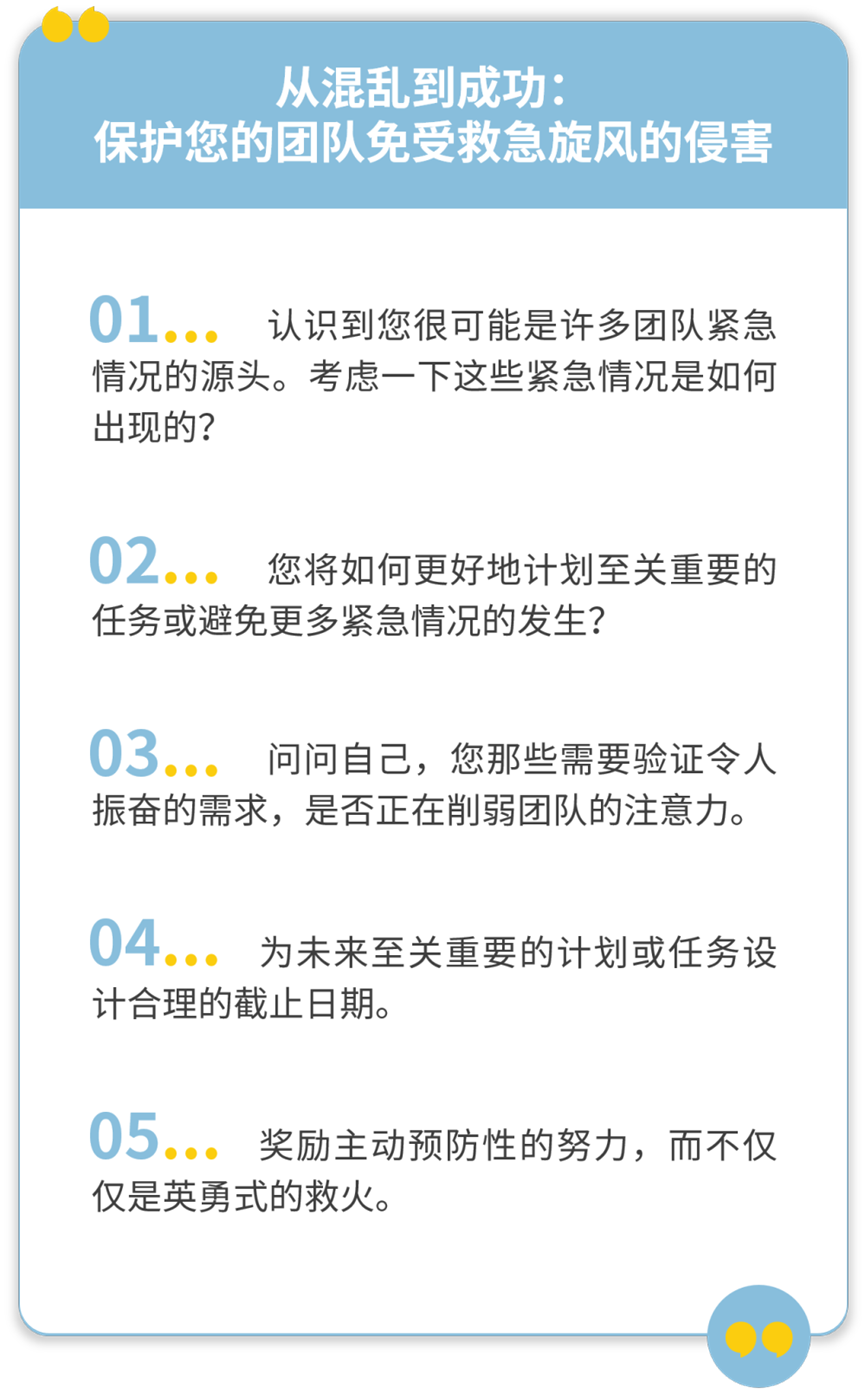 从混乱到成功：
保护您的团队免受救急旋风的侵害

01... 认识到您很可能是许多团队紧急情况的源头。考虑一下这些紧急情况是如何出现的？

02... 您将如何更好地计划至关重要的任务或避免更多紧急情况的发生？

03... 问问自己，您那些需要验证令人振奋的需求，是否正在削弱团队的注意力。

04... 为未来至关重要的计划或任务设计合理的截止日期。

05... 奖励主动预防性的努力，而不仅仅是英勇式的救火。